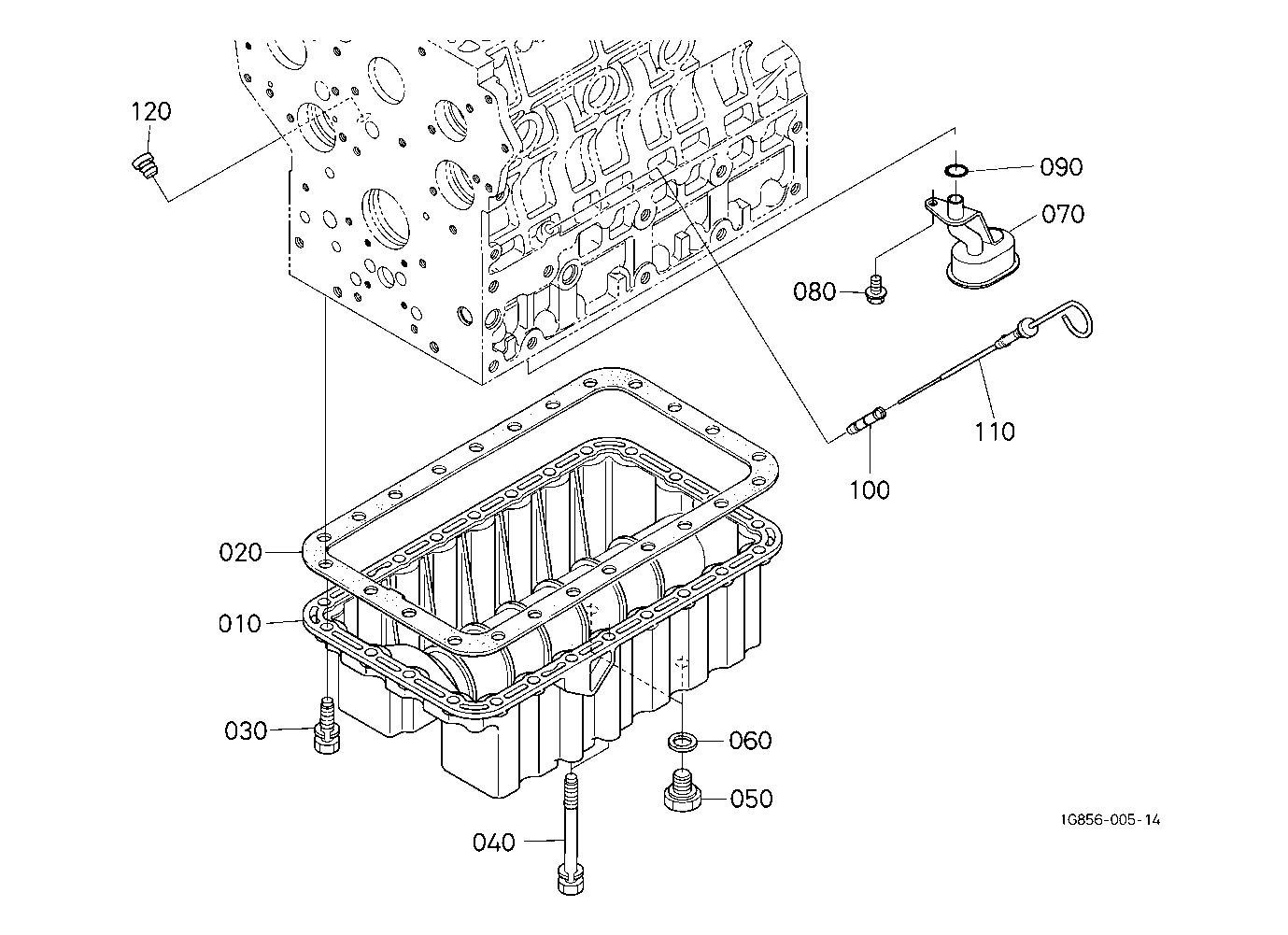 120

090

070

080

110

100

020

010

030

060

050

040

1G856-005-14